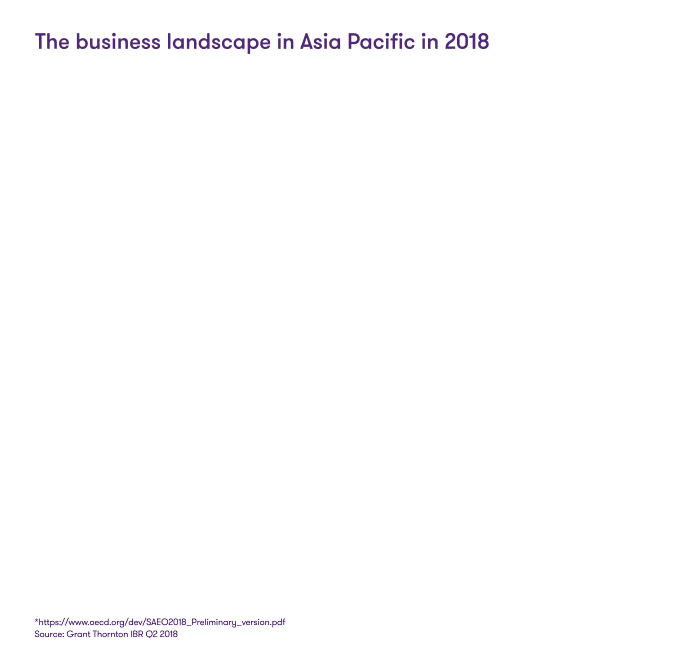 The business landscape in Asia Pacific in 2018

*https://www.oecd.org/dev/SAEO2018_Preliminary_version.pdf
Source: Grant Thornton IBR Q2 2018