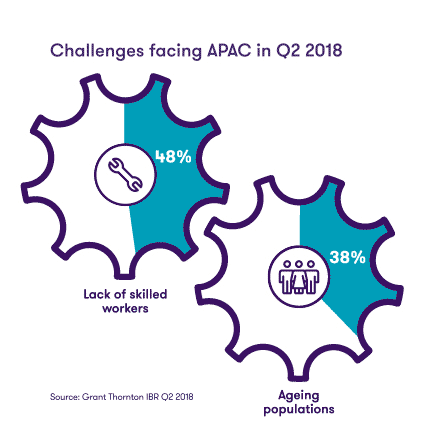 Challenges facing APAC in Q2 2018

48%

Lack of skilled workers

38%

Ageing populations

Source: Grant Thornton IBR Q2 2018